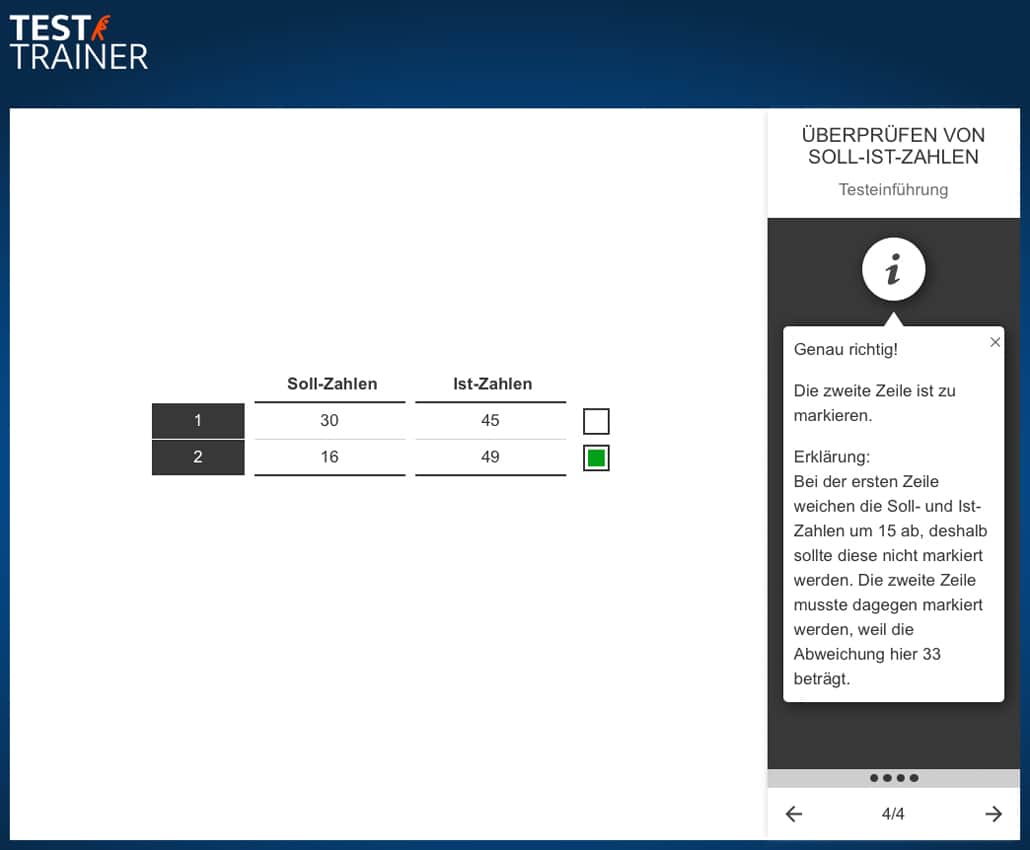 TEST
TRAINER

|  | Soll-Zahlen | Ist-Zahlen |  |
|---|---|---|---|
| 1 | 30 | 45 |  |
| 2 | 16 | 49 |  |

ÜBERPRÜFEN VON SOLL-IST-ZAHLEN

Testeinführung

i

×

Genau richtig!

Die zweite Zeile ist zu markieren.

Erklärung:
Bei der ersten Zeile weichen die Soll- und Ist-Zahlen um 15 ab, deshalb sollte diese nicht markiert werden. Die zweite Zeile musste dagegen markiert werden, weil die Abweichung hier 33 beträgt.

←
4/4
→